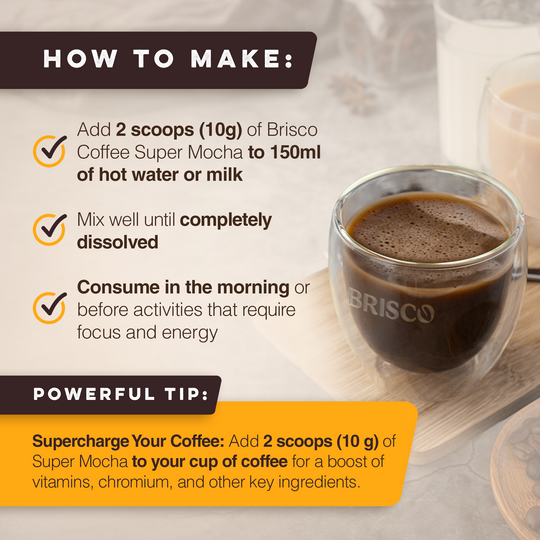 HOW TO MAKE:

Add 2 scoops (10g) of Brisco Coffee Super Mocha to 150ml of hot water or milk

Mix well until completely dissolved

Consume in the morning or before activities that require focus and energy

BRISCO

POWERFUL TIP:

Supercharge Your Coffee: Add 2 scoops (10 g) of Super Mocha to your cup of coffee for a boost of vitamins, chromium, and other key ingredients.